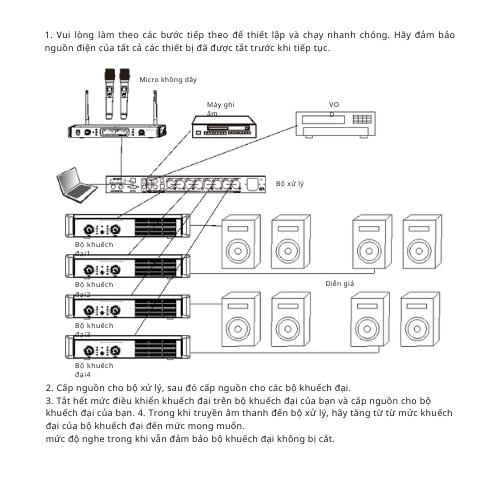 1. Vui lòng làm theo các bước tiếp theo để thiết lập và chạy nhanh chóng. Hãy đảm bảo nguồn điện của tất cả các thiết bị đã được tắt trước khi tiếp tục.

Micro không dây

Máy ghi âm

VO D

Bộ xử lý

Bộ khuếch đại1

Bộ khuếch đại2

Bộ khuếch đại3

Bộ khuếch đại4

Diễn giả

2. Cấp nguồn cho bộ xử lý, sau đó cấp nguồn cho các bộ khuếch đại.
3. Tắt hết mức điều khiển khuếch đại trên bộ khuếch đại của bạn và cấp nguồn cho bộ khuếch đại của bạn. 4. Trong khi truyền âm thanh đến bộ xử lý, hãy tăng từ từ mức khuếch đại của bộ khuếch đại đến mức mong muốn.
mức độ nghe trong khi vẫn đảm bảo bộ khuếch đại không bị cắt.